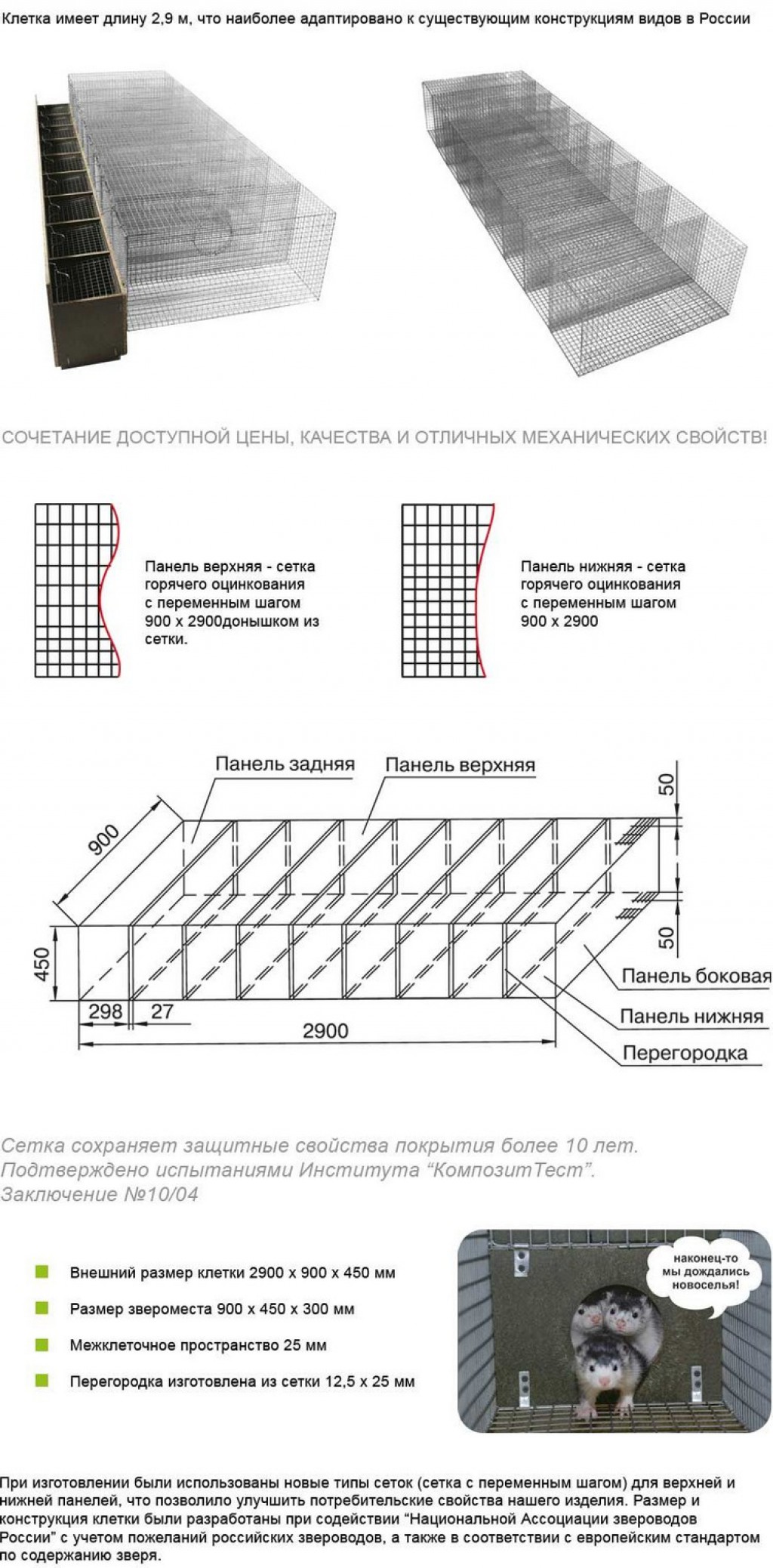 Клетка имеет длину 2,9 м, что наиболее адаптировано к существующим конструкциям видов в России

СОЧЕТАНИЕ ДОСТУПНОЙ ЦЕНЫ, КАЧЕСТВА И ОТЛИЧНЫХ МЕХАНИЧЕСКИХ СВОЙСТВ!

Панель верхняя - сетка горячего оцинкования с переменным шагом 900 х 2900донышком из сетки.

Панель нижняя - сетка горячего оцинкования с переменным шагом 900 х 2900

Панель задняя
Панель верхняя
900
50
50
450
298
27
2900
Панель боковая
Панель нижняя
Перегородка

Сетка сохраняет защитные свойства покрытия более 10 лет. Подтверждено испытаниями Института “КомпозитТест”. Заключение №10/04

Внешний размер клетки 2900 х 900 х 450 мм

Размер звероместа 900 х 450 х 300 мм

Межклеточное пространство 25 мм

Перегородка изготовлена из сетки 12,5 х 25 мм

наконец-то мы дождались новоселья!

При изготовлении были использованы новые типы сеток (сетка с переменным шагом) для верхней и нижней панелей, что позволило улучшить потребительские свойства нашего изделия. Размер и конструкция клетки были разработаны при содействии “Национальной Ассоциации звероводов России” с учетом пожеланий российских звероводов, а также в соответствии с европейским стандартом по содержанию зверя.